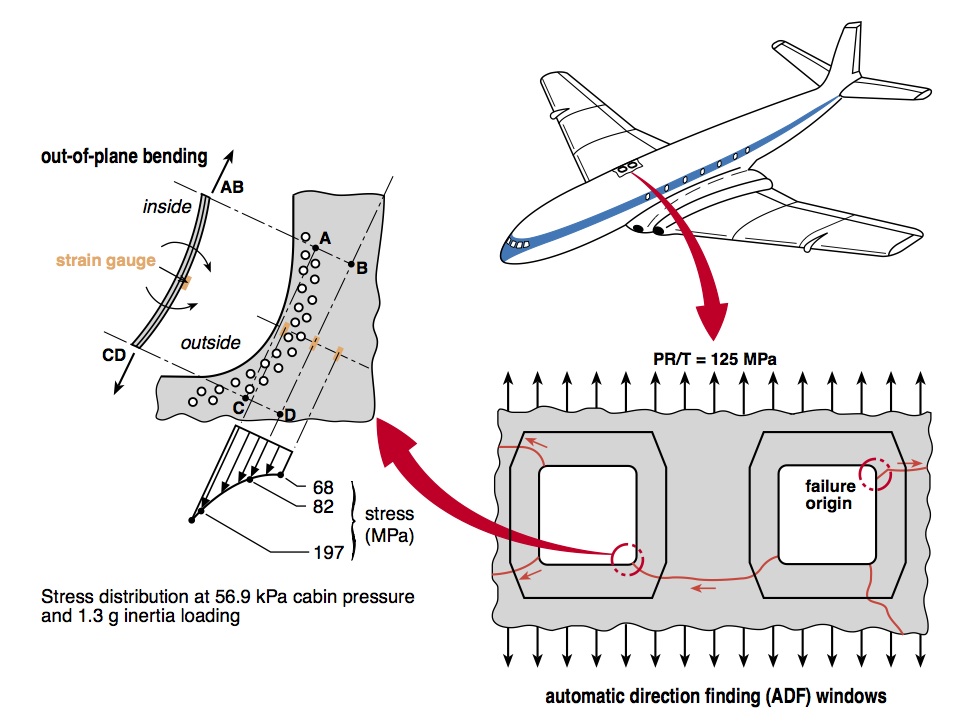 out-of-plane bending

AB

inside

strain gauge

outside

CD

A

B

C

D

68

82

197

stress (MPa)

Stress distribution at 56.9 kPa cabin pressure and 1.3 g inertia loading

PR/T = 125 MPa

failure origin

automatic direction finding (ADF) windows