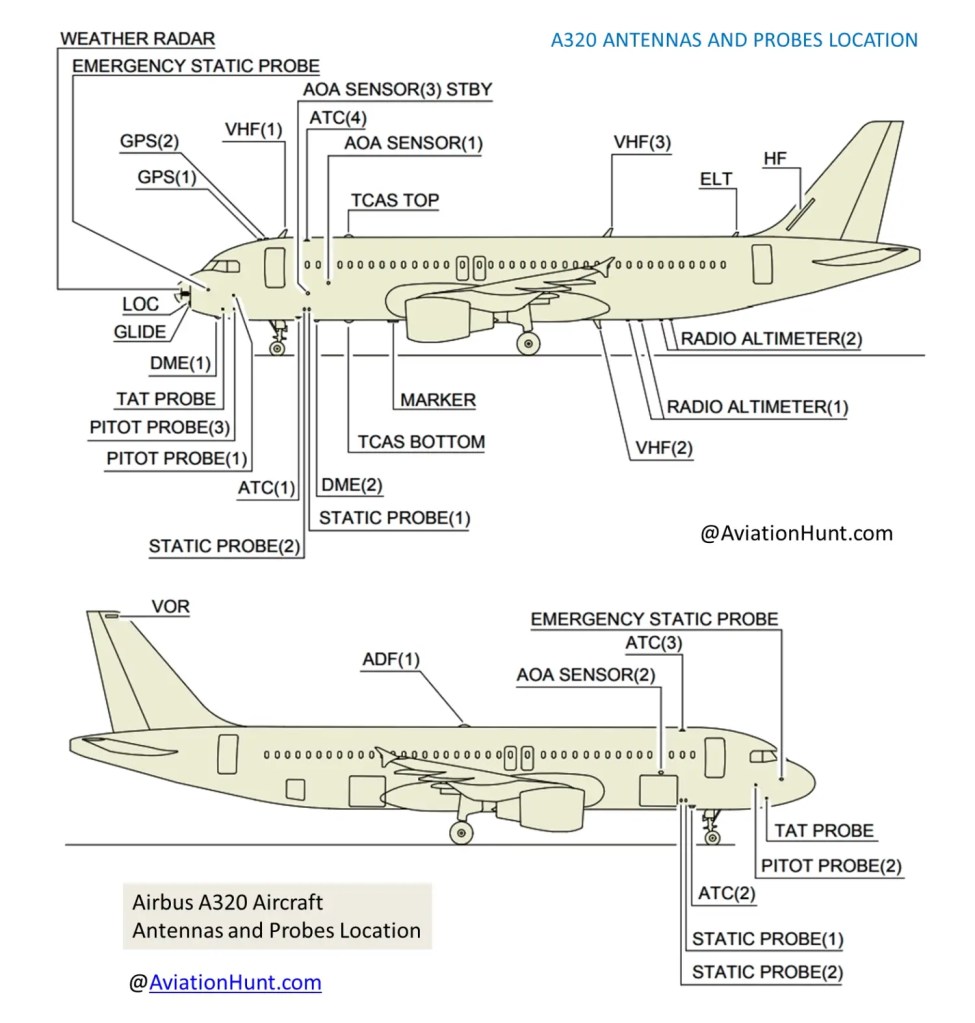 A320 ANTENNAS AND PROBES LOCATION

WEATHER RADAR
EMERGENCY STATIC PROBE
AOA SENSOR(3) STBY
ATC(4)
AOA SENSOR(1)
VHF(1)
GPS(2)
GPS(1)
TCAS TOP
VHF(3)
ELT
HF
LOC
GLIDE
DME(1)
TAT PROBE
PITOT PROBE(3)
PITOT PROBE(1)
ATC(1)
STATIC PROBE(2)
DME(2)
STATIC PROBE(1)
TCAS BOTTOM
MARKER
VHF(2)
RADIO ALTIMETER(1)
RADIO ALTIMETER(2)

@AviationHunt.com

VOR
ADF(1)
EMERGENCY STATIC PROBE
ATC(3)
AOA SENSOR(2)
TAT PROBE
PITOT PROBE(2)
ATC(2)
STATIC PROBE(1)
STATIC PROBE(2)

Airbus A320 Aircraft
Antennas and Probes Location

@AviationHunt.com