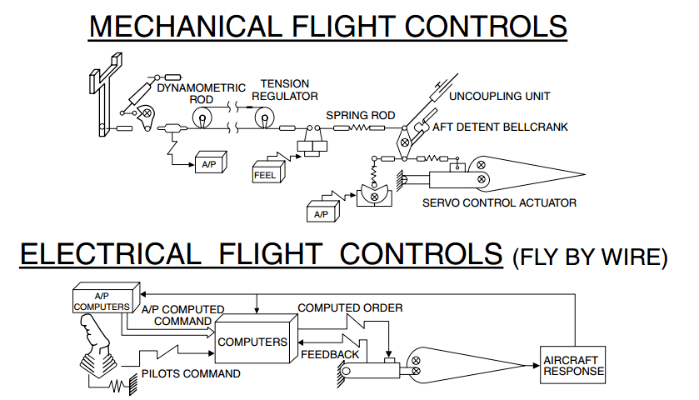 MECHANICAL FLIGHT CONTROLS

DYNAMOMETRIC ROD

TENSION REGULATOR

SPRING ROD

UNCOUPLING UNIT

AFT DETENT BELLCRANK

A/P

FEEL

A/P

SERVO CONTROL ACTUATOR

ELECTRICAL FLIGHT CONTROLS (FLY BY WIRE)

A/P COMPUTERS

A/P COMPUTED COMMAND

COMPUTED ORDER

COMPUTERS

FEEDBACK

PILOTS COMMAND

AIRCRAFT RESPONSE