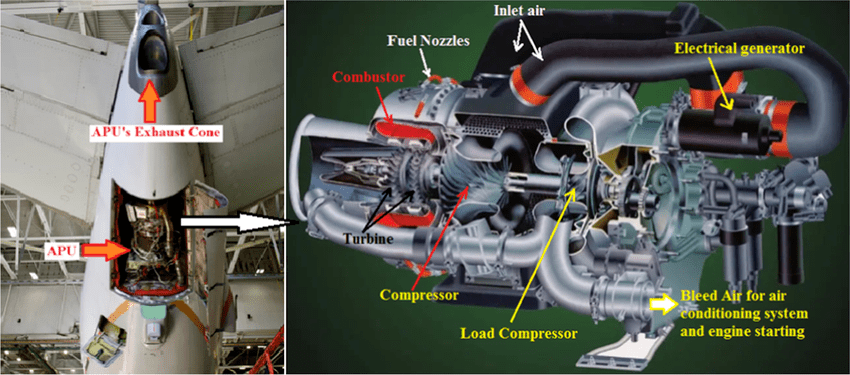 APU's Exhaust Cone

APU

Inlet air

Fuel Nozzles

Electrical generator

Combustor

Turbine

Compressor

Load Compressor

Bleed Air for air conditioning system and engine starting